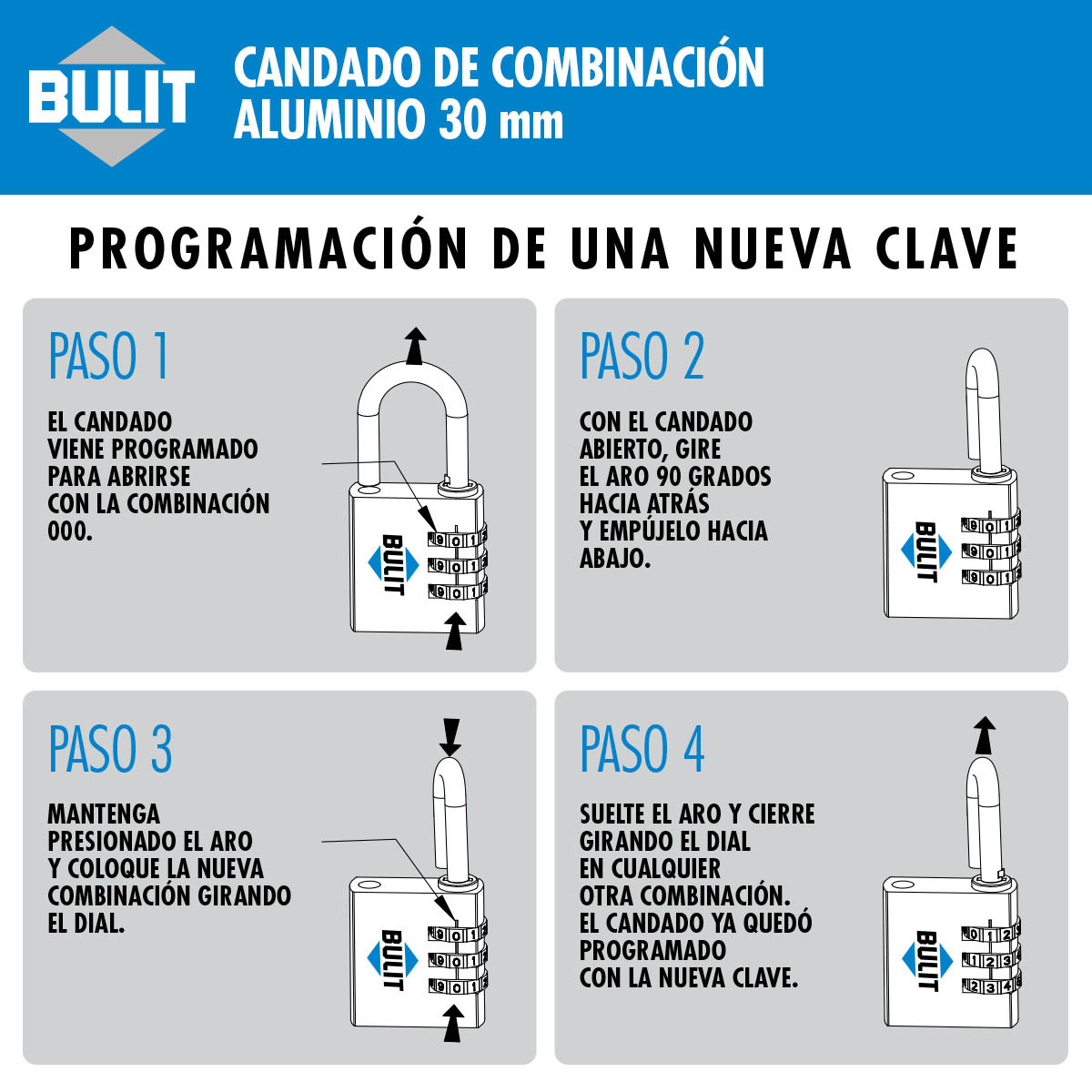 BULIT

CANDADO DE COMBINACIÓN
ALUMINIO 30 mm

PROGRAMACIÓN DE UNA NUEVA CLAVE

PASO 1

EL CANDADO VIENE PROGRAMADO PARA ABRIRSE CON LA COMBINACIÓN 000.

BULIT

9 0 1
9 0 1
9 0 1

PASO 2

CON EL CANDADO ABIERTO, GIRE EL ARO 90 GRADOS HACIA ATRÁS Y EMPÚJELO HACIA ABAJO.

BULIT

9 0 1
9 0 1
9 0 1

PASO 3

MANTENGA PRESIONADO EL ARO Y COLOQUE LA NUEVA COMBINACIÓN GIRANDO EL DIAL.

BULIT

9 0 1
9 0 1
9 0 1

PASO 4

SUELTE EL ARO Y CIERRE GIRANDO EL DIAL EN CUALQUIER OTRA COMBINACIÓN. EL CANDADO YA QUEDÓ PROGRAMADO CON LA NUEVA CLAVE.

BULIT

0 1 2
1 2 3
2 3 4